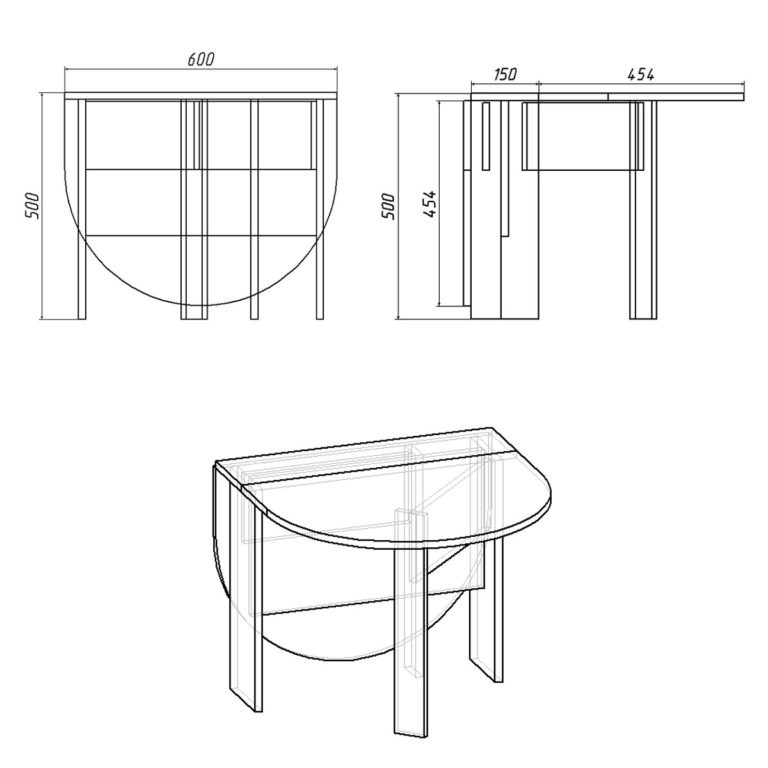 600

500

150

454

500

454