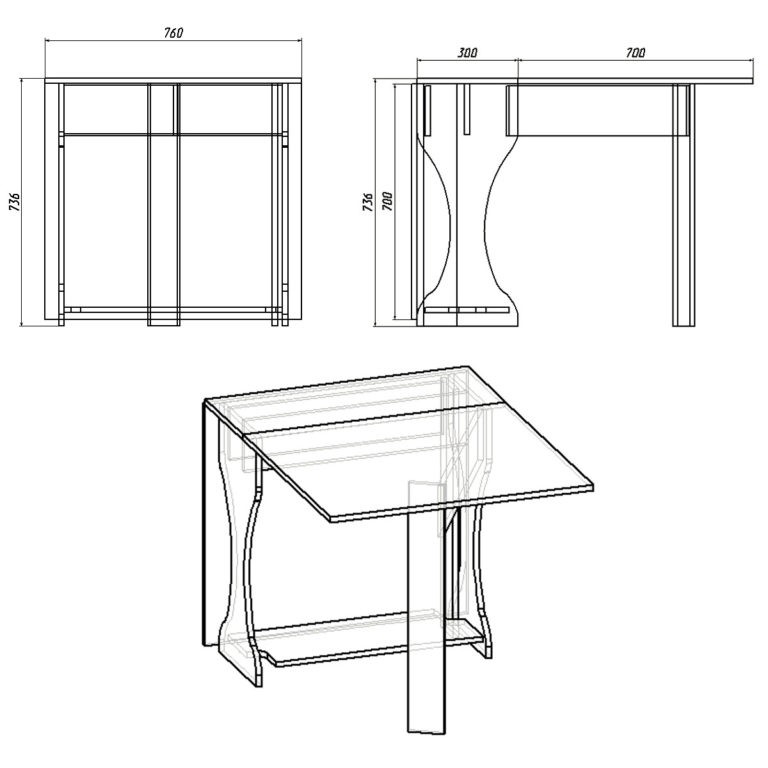 760

736

300

700

736

700