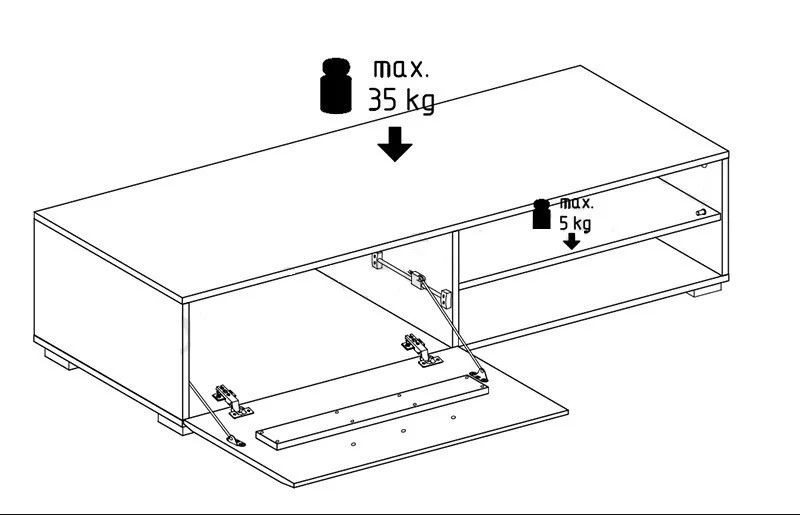 max.
35 kg

max.
5 kg