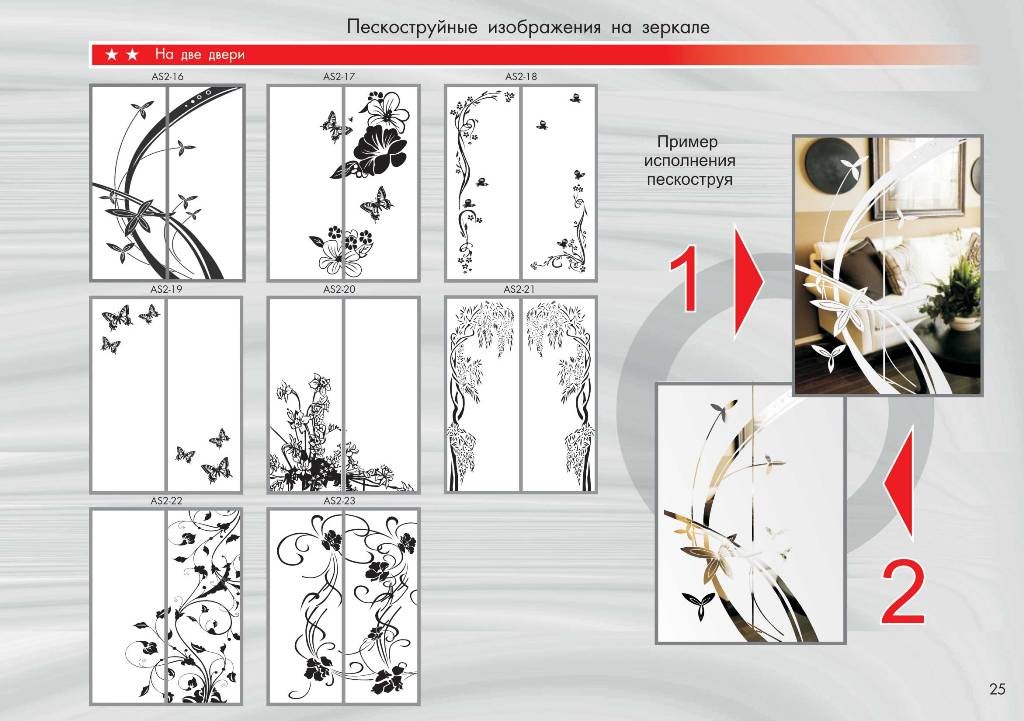 Пескоструйные изображения на зеркале

★ ★ На две двери

AS2-16

AS2-17

AS2-18

AS2-19

AS2-20

AS2-21

AS2-22

AS2-23

Пример исполнения пескоструя

1

2

25