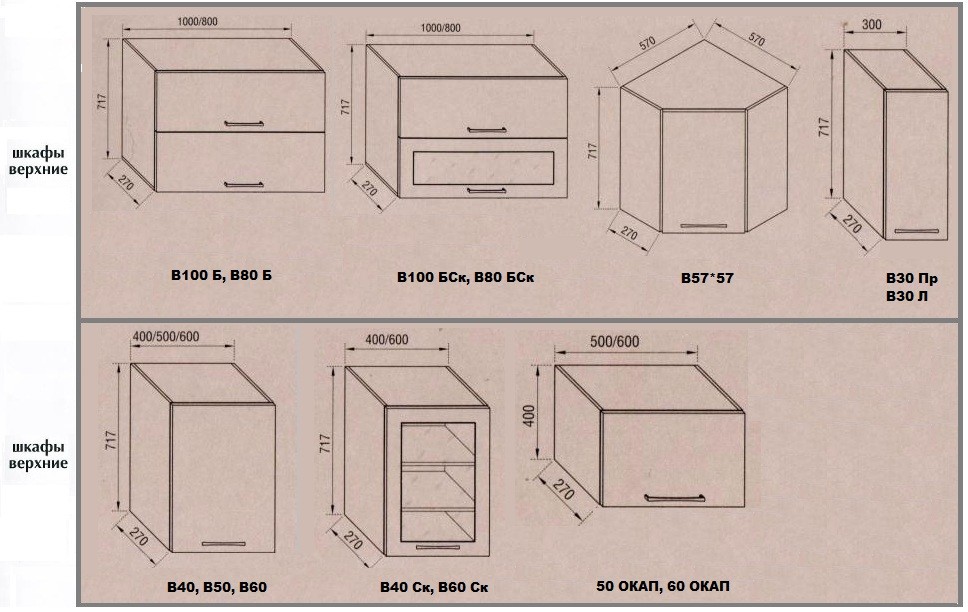 шкафы верхние

1000/800
717
270
В100 Б, В80 Б

1000/800
717
270
В100 БСк, В80 БСк

570
570
717
270
В57*57

300
717
270
В30 Пр
В30 Л

шкафы верхние

400/500/600
717
270
В40, В50, В60

400/600
717
270
В40 Ск, В60 Ск

500/600
400
270
50 ОКАП, 60 ОКАП