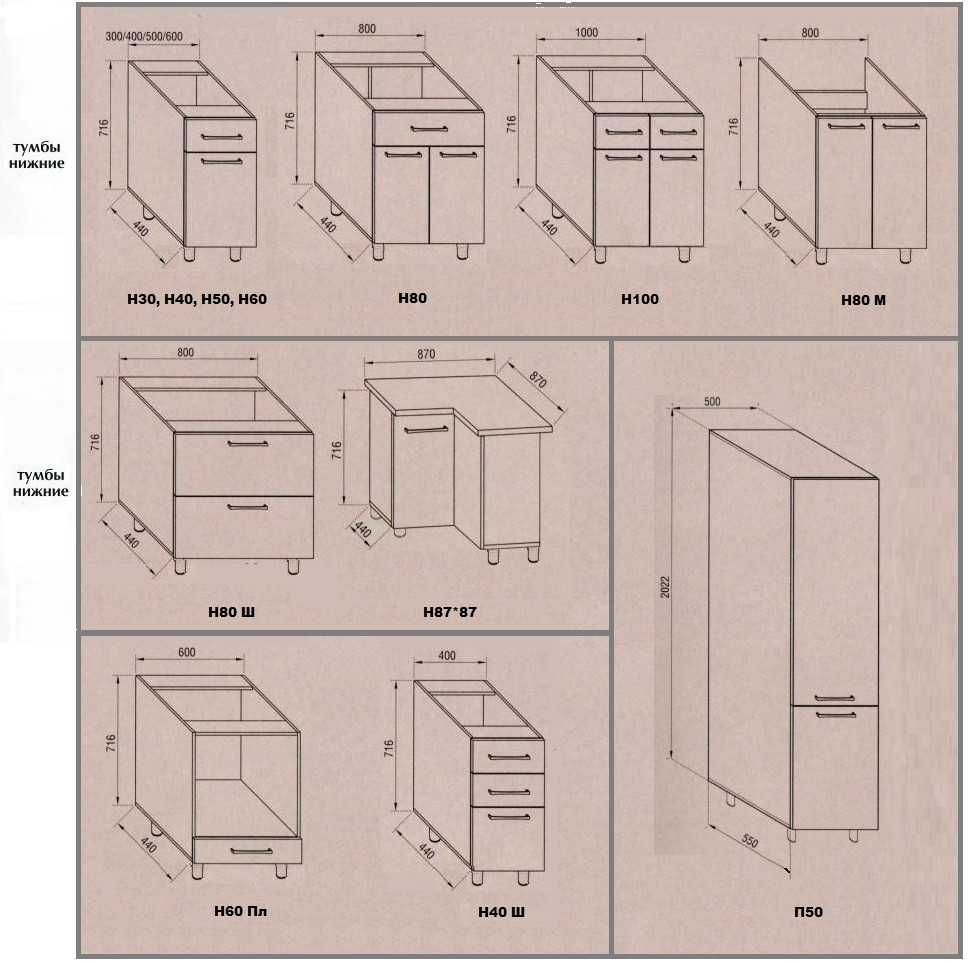 тумбы нижние

300/400/500/600
716
440
Н30, Н40, Н50, Н60

800
716
440
Н80

1000
716
440
Н100

800
716
440
Н80 М

тумбы нижние

800
716
440
Н80 Ш

870
870
716
440
Н87*87

500
2022
550
П50

600
716
440
Н60 Пл

400
716
440
Н40 Ш