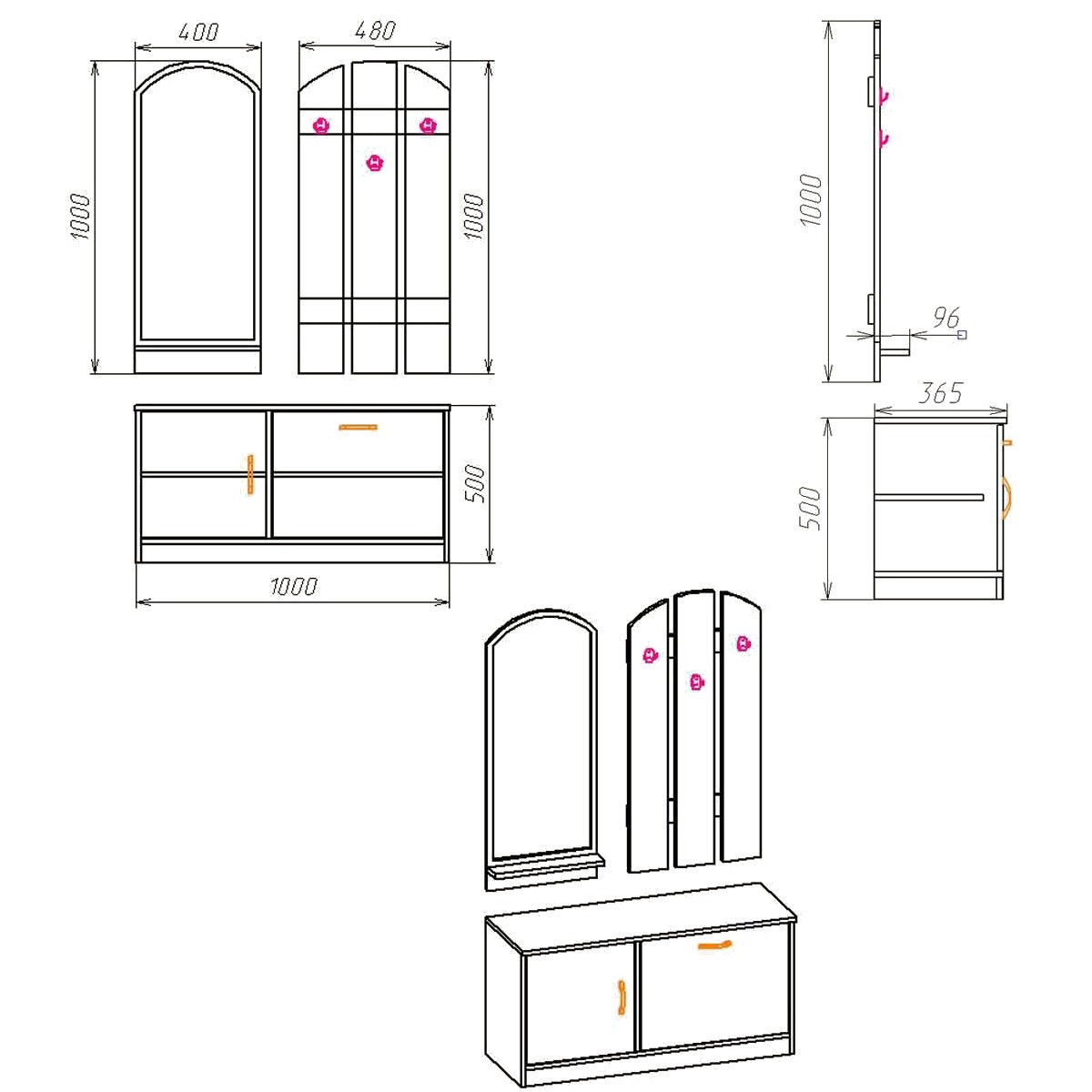 400
480
1000
1000
1000
96
365
500
500
1000