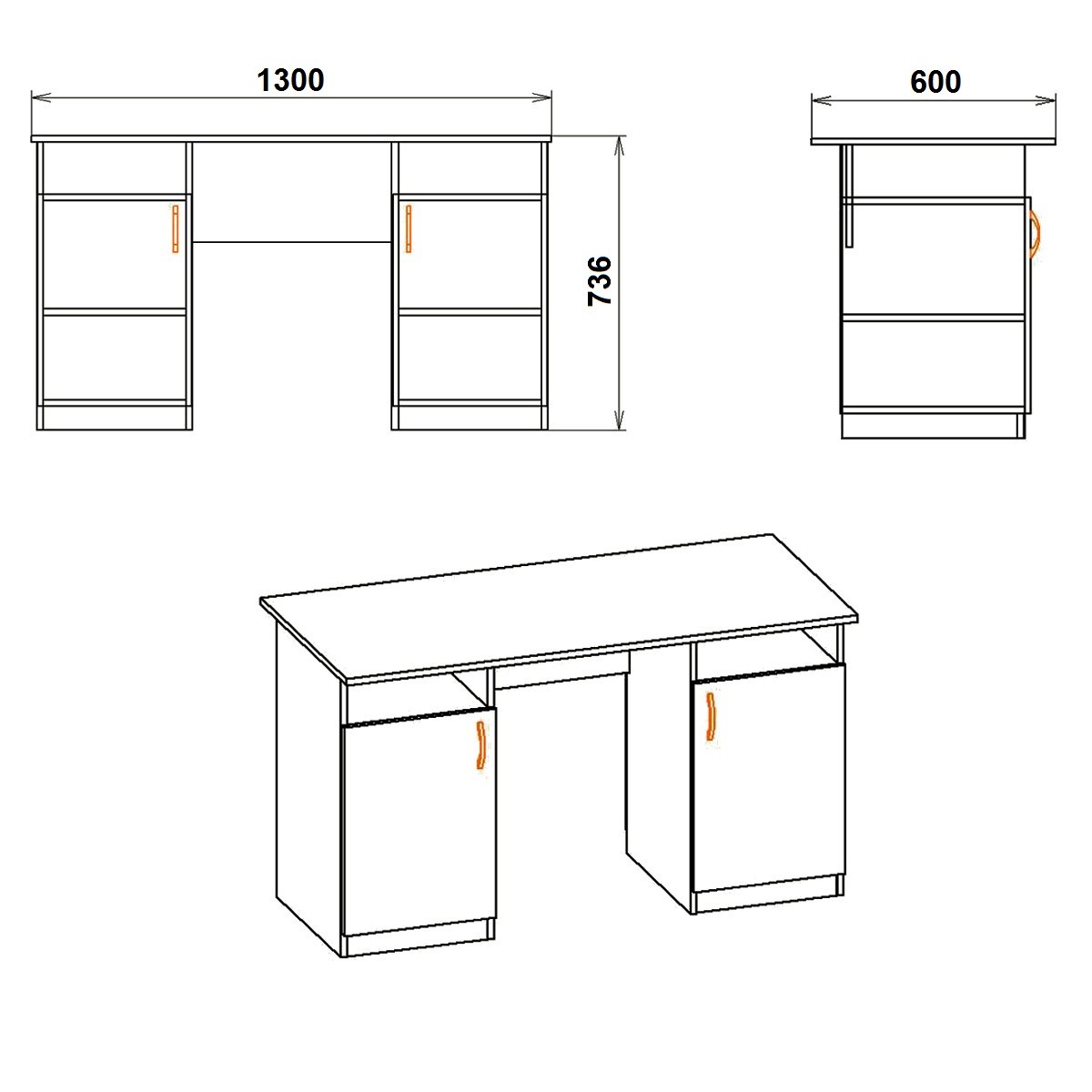 1300

736

600