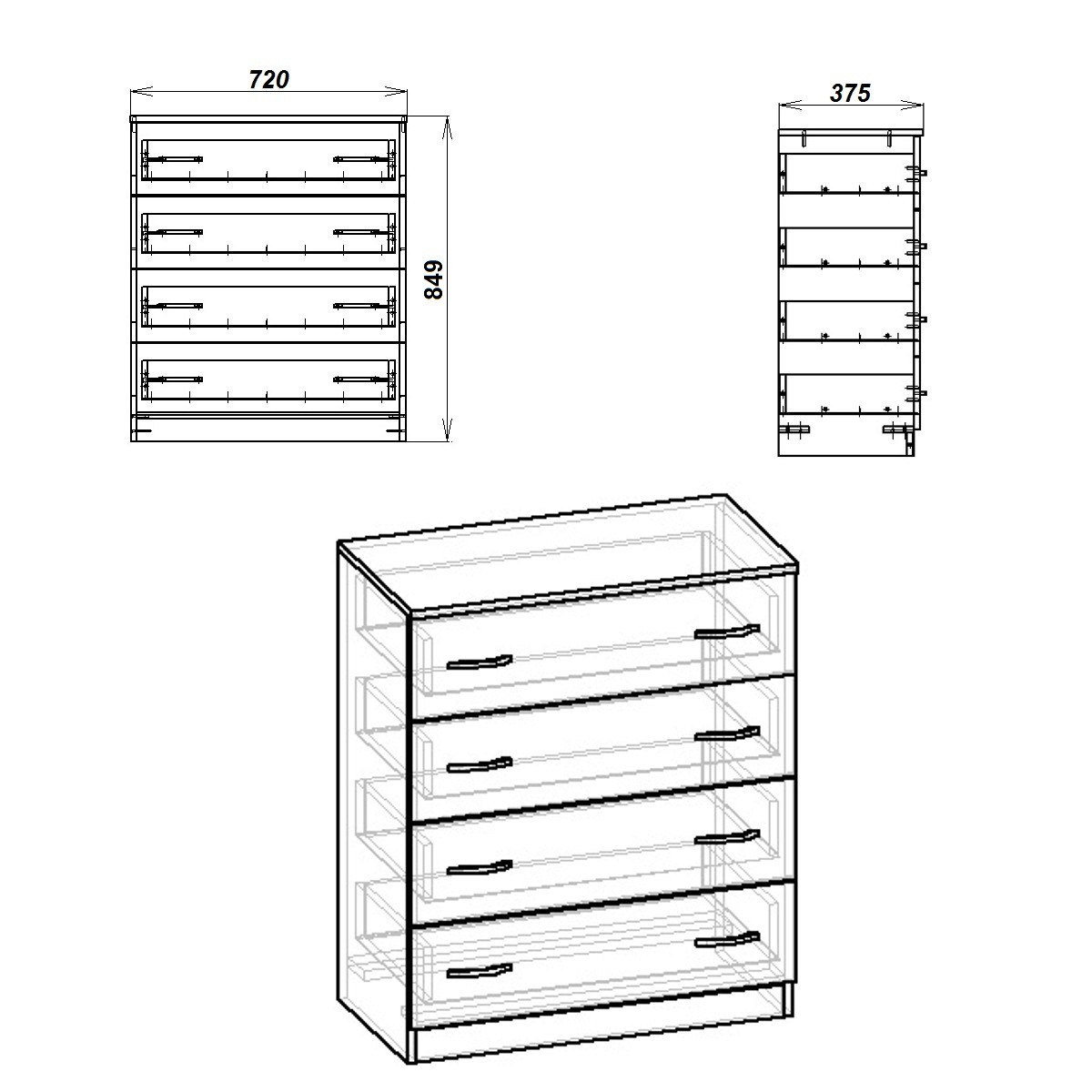 720

849

375